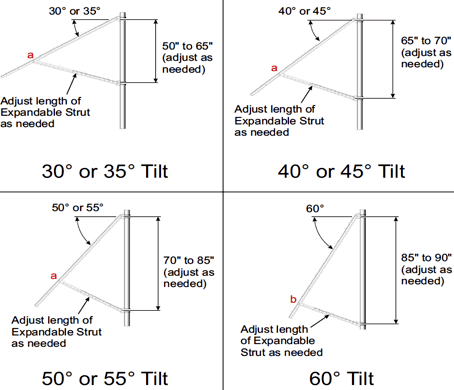 30° or 35°

a

50" to 65" (adjust as needed)

Adjust length of Expandable Strut as needed

30° or 35° Tilt

40° or 45°

a

65" to 70" (adjust as needed)

Adjust length of Expandable Strut as needed

40° or 45° Tilt

50° or 55°

a

70" to 85" (adjust as needed)

Adjust length of Expandable Strut as needed

50° or 55° Tilt

60°

b

85" to 90" (adjust as needed)

Adjust length of Expandable Strut as needed

60° Tilt