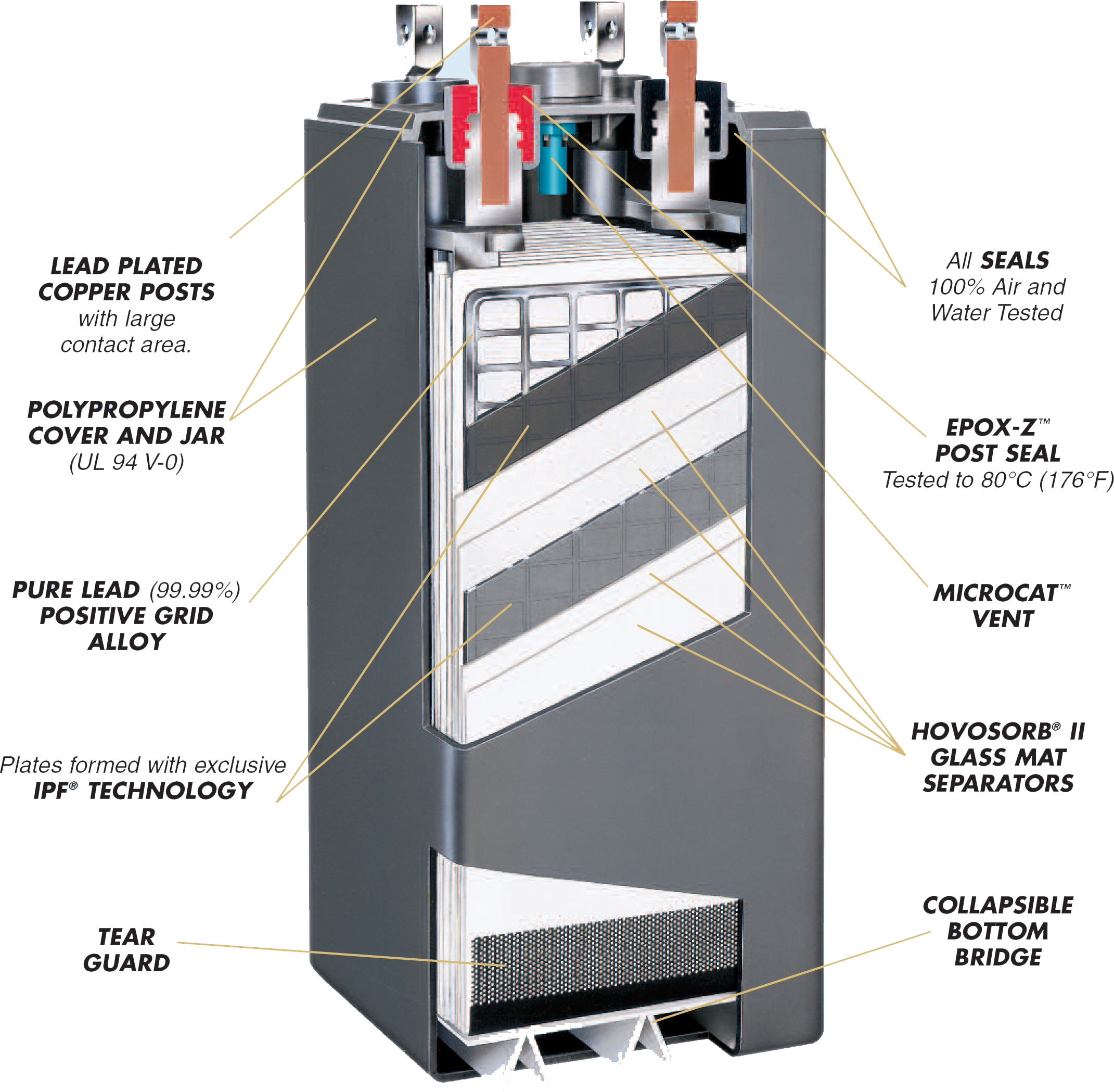 LEAD PLATED COPPER POSTS with large contact area.

POLYPROPYLENE COVER AND JAR (UL 94 V-0)

PURE LEAD (99.99%) POSITIVE GRID ALLOY

Plates formed with exclusive IPF® TECHNOLOGY

TEAR GUARD

All SEALS 100% Air and Water Tested

EPOX-Z™ POST SEAL Tested to 80°C (176°F)

MICROCAT™ VENT

HOVOSORB® II GLASS MAT SEPARATORS

COLLAPSIBLE BOTTOM BRIDGE