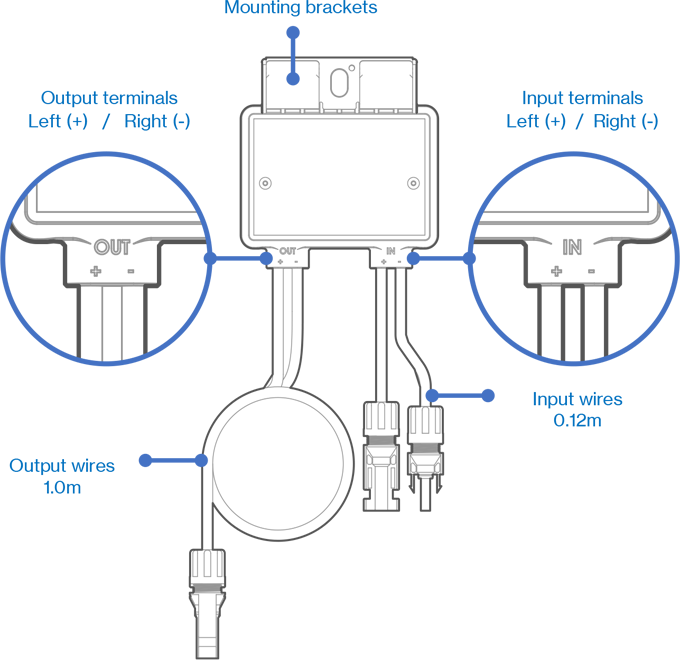 Mounting brackets

Output terminals
Left (+) / Right (-)

Input terminals
Left (+) / Right (-)

OUT
+ -

OUT
+ -

IN
+ -

IN
+ -

Input wires
0.12m

Output wires
1.0m