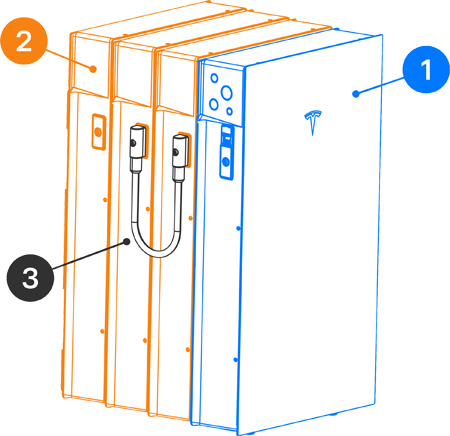 2

1

3