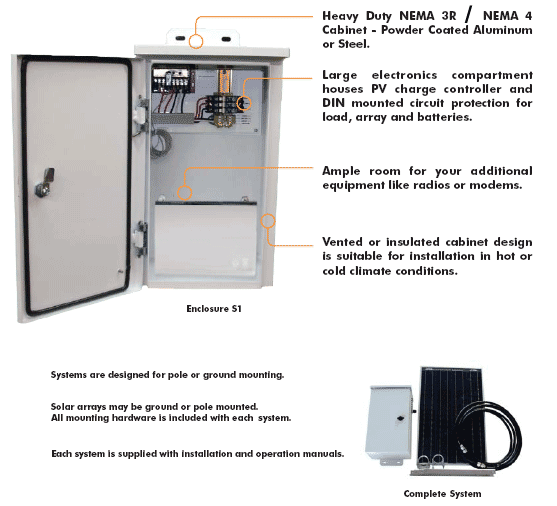 Heavy Duty NEMA 3R / NEMA 4 Cabinet - Powder Coated Aluminum or Steel.

Large electronics compartment houses PV charge controller and DIN mounted circuit protection for load, array and batteries.

Ample room for your additional equipment like radios or modems.

Vented or insulated cabinet design is suitable for installation in hot or cold climate conditions.

Enclosure S1

Systems are designed for pole or ground mounting.

Solar arrays may be ground or pole mounted.
All mounting hardware is included with each system.

Each system is supplied with installation and operation manuals.

Complete System