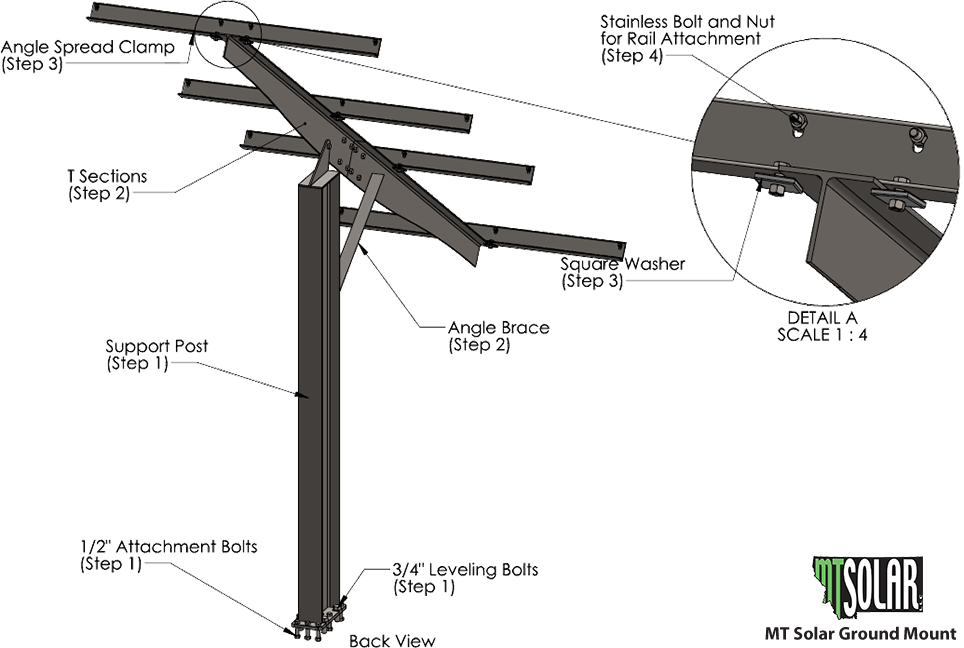 Angle Spread Clamp
(Step 3)

Stainless Bolt and Nut
for Rail Attachment
(Step 4)

T Sections
(Step 2)

Square Washer
(Step 3)

DETAIL A
SCALE 1 : 4

Angle Brace
(Step 2)

Support Post
(Step 1)

1/2" Attachment Bolts
(Step 1)

3/4" Leveling Bolts
(Step 1)

Back View

MT SOLAR

MT Solar Ground Mount