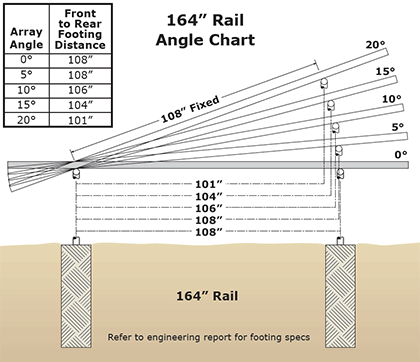 | Array Angle | Front to Rear Footing Distance |
|---|---|
| 0° | 108″ |
| 5° | 108″ |
| 10° | 106″ |
| 15° | 104″ |
| 20° | 101″ |

164″ Rail
Angle Chart

20°
15°
10°
5°
0°

108″ Fixed

101″
104″
106″
108″
108″

164″ Rail

Refer to engineering report for footing specs